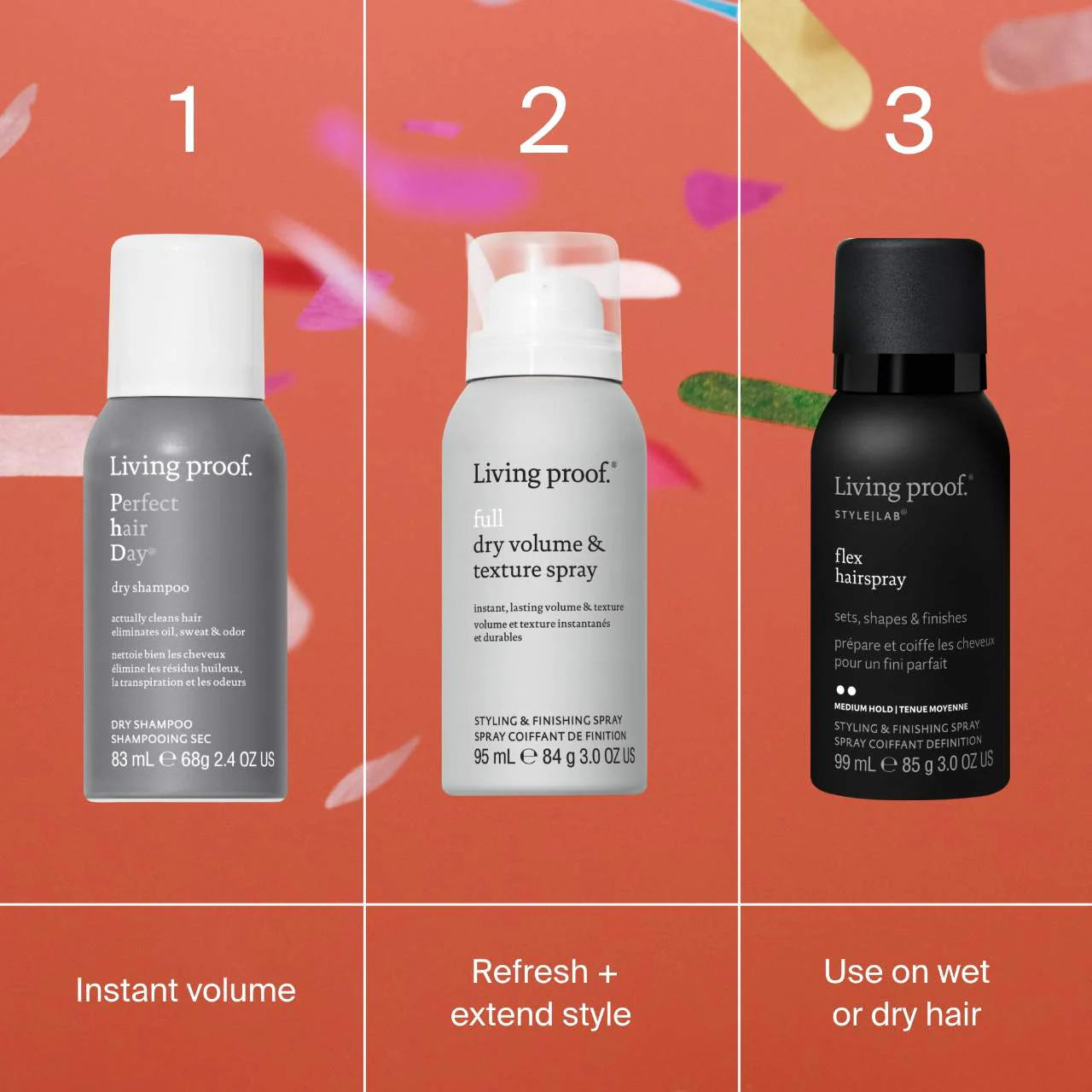 1

Living proof.
Perfect hair Day®
dry shampoo
actually cleans hair eliminates oil, sweat & odor
nettoie bien les cheveux élimine les résidus huileux, la transpiration et les odeurs
DRY SHAMPOO
SHAMPOOING SEC
83 mL ℮ 68g 2.4 OZ US

Instant volume

2

Living proof.®
full
dry volume & texture spray
instant, lasting volume & texture
volume et texture instantanés et durables
STYLING & FINISHING SPRAY
SPRAY COIFFANT DE FINITION
95 mL ℮ 84 g 3.0 OZ US

Refresh + extend style

3

Living proof.®
STYLE|LAB®
flex hairspray
sets, shapes & finishes
prépare et coiffe les cheveux pour un fini parfait
MEDIUM HOLD | TENUE MOYENNE
STYLING & FINISHING SPRAY
SPRAY COIFFANT DEFINITION
99 mL ℮ 85 g 3.0 OZ US

Use on wet or dry hair