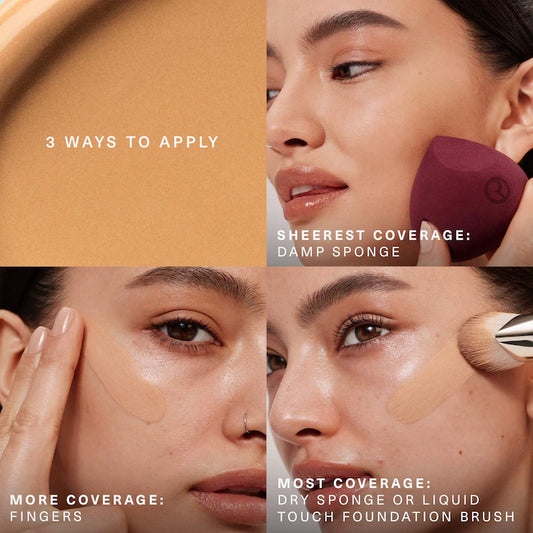 3 WAYS TO APPLY

SHEEREST COVERAGE:
DAMP SPONGE

MORE COVERAGE:
FINGERS

MOST COVERAGE:
DRY SPONGE OR LIQUID TOUCH FOUNDATION BRUSH