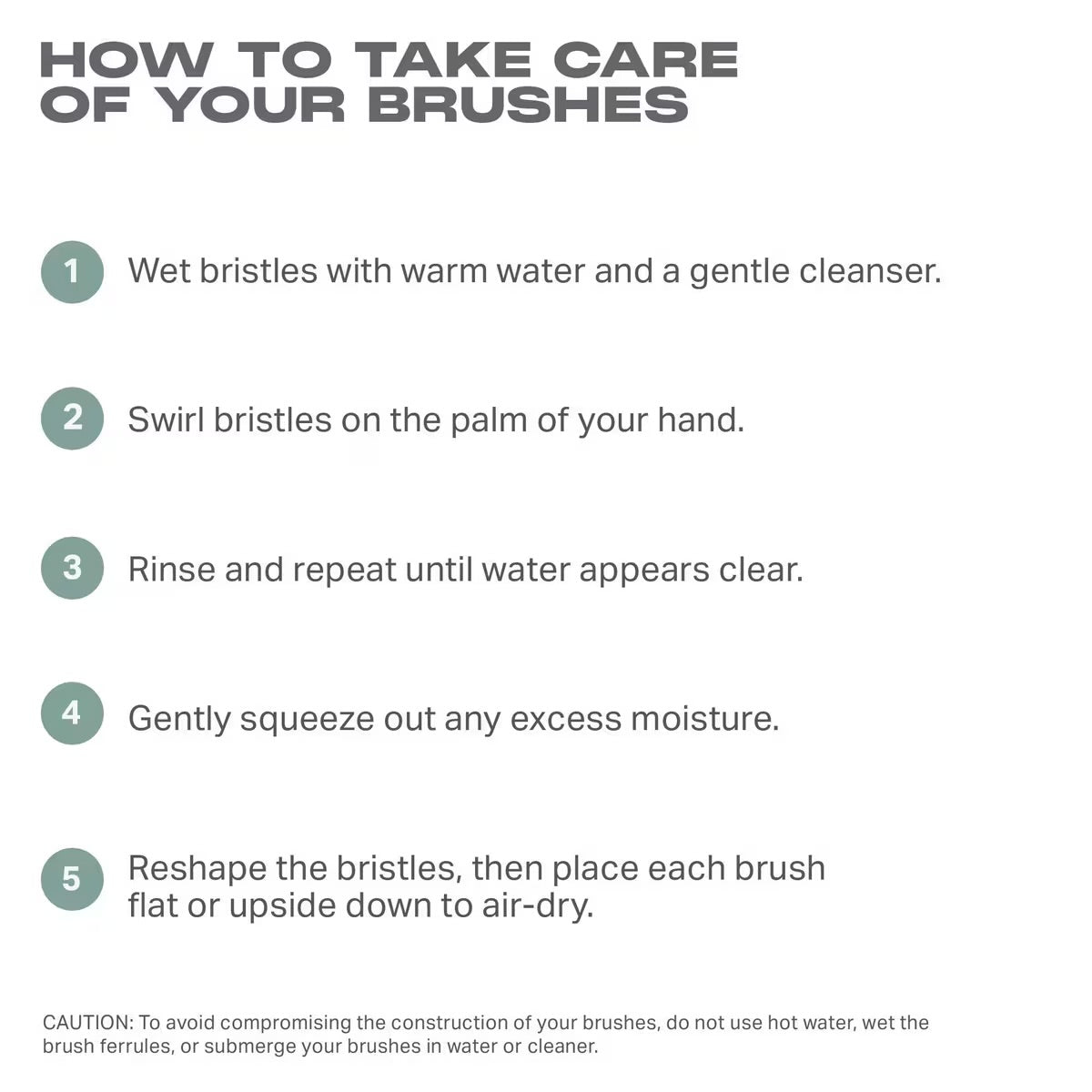 HOW TO TAKE CARE OF YOUR BRUSHES

1 Wet bristles with warm water and a gentle cleanser.

2 Swirl bristles on the palm of your hand.

3 Rinse and repeat until water appears clear.

4 Gently squeeze out any excess moisture.

5 Reshape the bristles, then place each brush flat or upside down to air-dry.

CAUTION: To avoid compromising the construction of your brushes, do not use hot water, wet the brush ferrules, or submerge your brushes in water or cleaner.