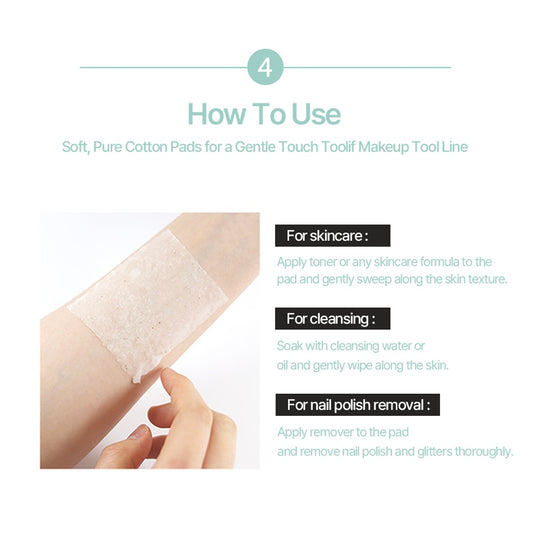 4

How To Use

Soft, Pure Cotton Pads for a Gentle Touch Toolif Makeup Tool Line

For skincare :

Apply toner or any skincare formula to the pad and gently sweep along the skin texture.

For cleansing :

Soak with cleansing water or
oil and gently wipe along the skin.

For nail polish removal :

Apply remover to the pad
and remove nail polish and glitters thoroughly.